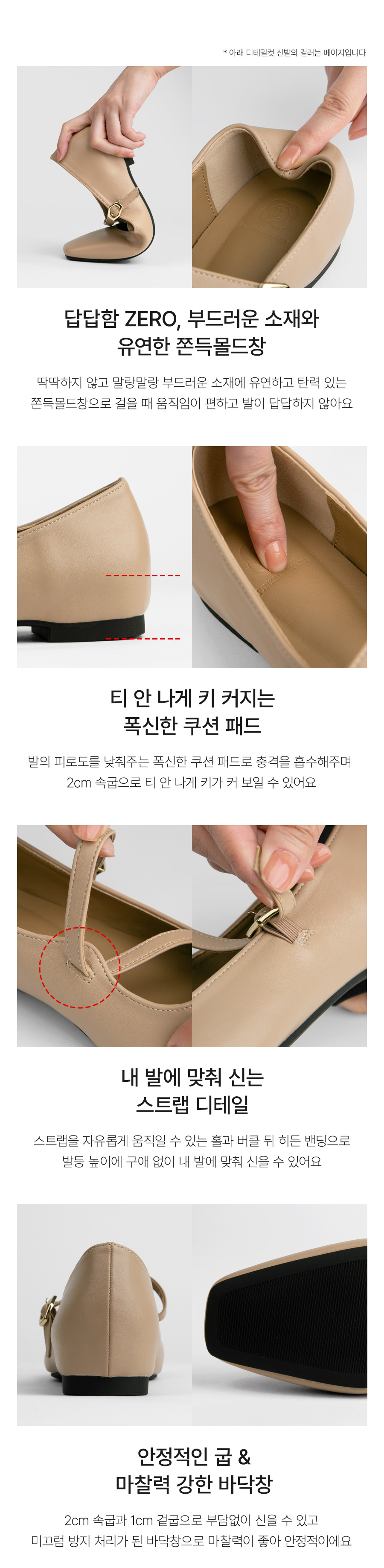 * 아래 디테일컷 신발의 컬러는 베이지입니다

답답함 ZERO, 부드러운 소재와 유연한 쫀득몰드창

딱딱하지 않고 말랑말랑 부드러운 소재에 유연하고 탄력 있는 쫀득몰드창으로 걸을 때 움직임이 편하고 발이 답답하지 않아요

티 안 나게 키 커지는 폭신한 쿠션 패드

발의 피로도를 낮춰주는 폭신한 쿠션 패드로 충격을 흡수해주며 2cm 속굽으로 티 안 나게 키가 커 보일 수 있어요

내 발에 맞춰 신는 스트랩 디테일

스트랩을 자유롭게 움직일 수 있는 홀과 버클 뒤 히든 밴딩으로 발등 높이에 구애 없이 내 발에 맞춰 신을 수 있어요

안정적인 굽 & 마찰력 강한 바닥창

2cm 속굽과 1cm 겉굽으로 부담없이 신을 수 있고 미끄럼 방지 처리가 된 바닥창으로 마찰력이 좋아 안정적이에요