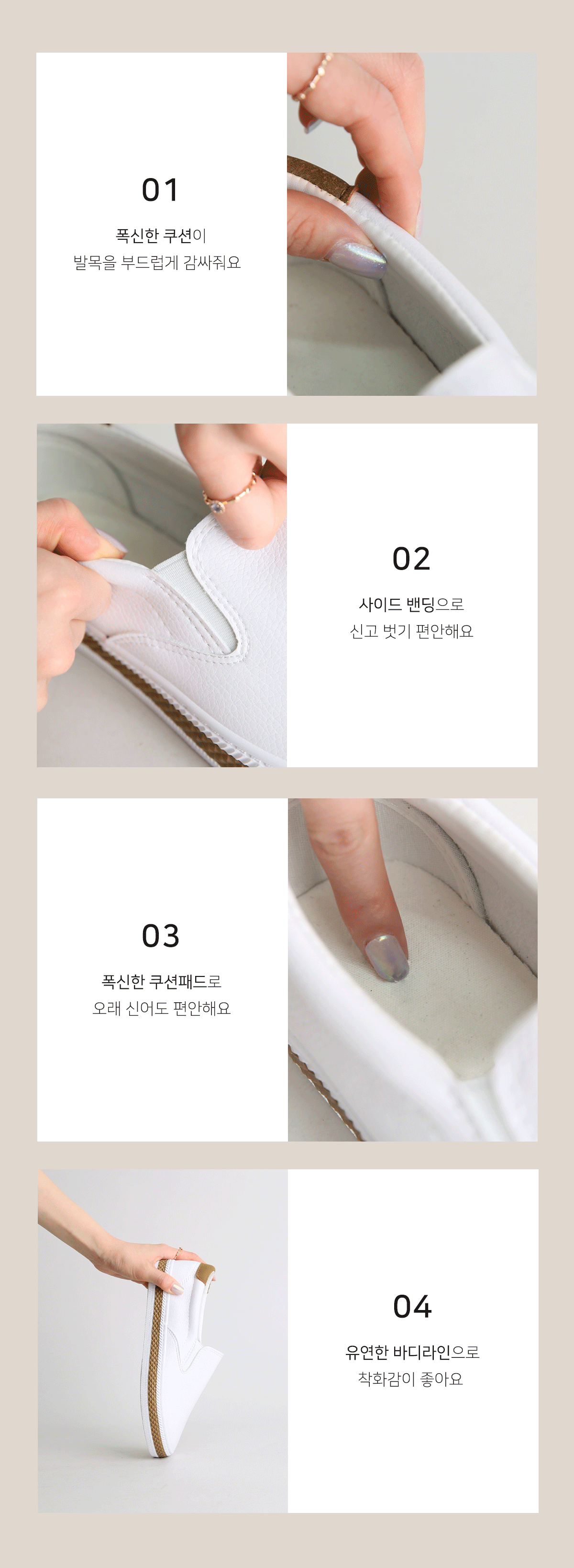 01

폭신한 쿠션이
발목을 부드럽게 감싸줘요

02

사이드 밴딩으로
신고 벗기 편안해요

03

폭신한 쿠션패드로
오래 신어도 편안해요

04

유연한 바디라인으로
착화감이 좋아요